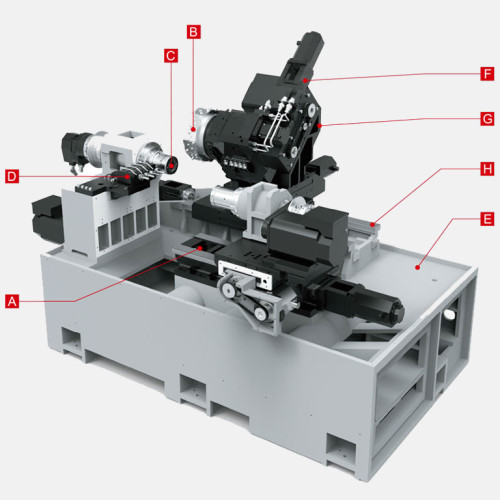 B
C
F
G
D
H
E
A