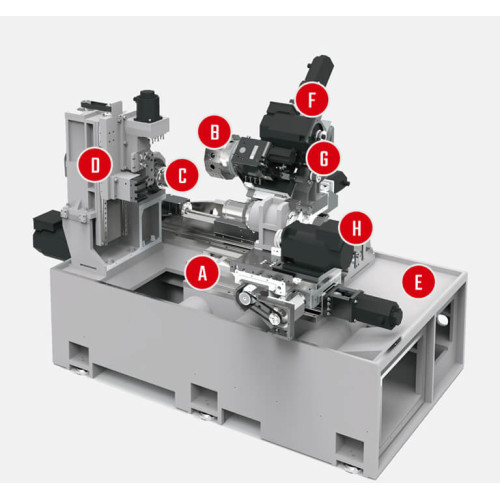 F
B
G
D
C
H
A
E